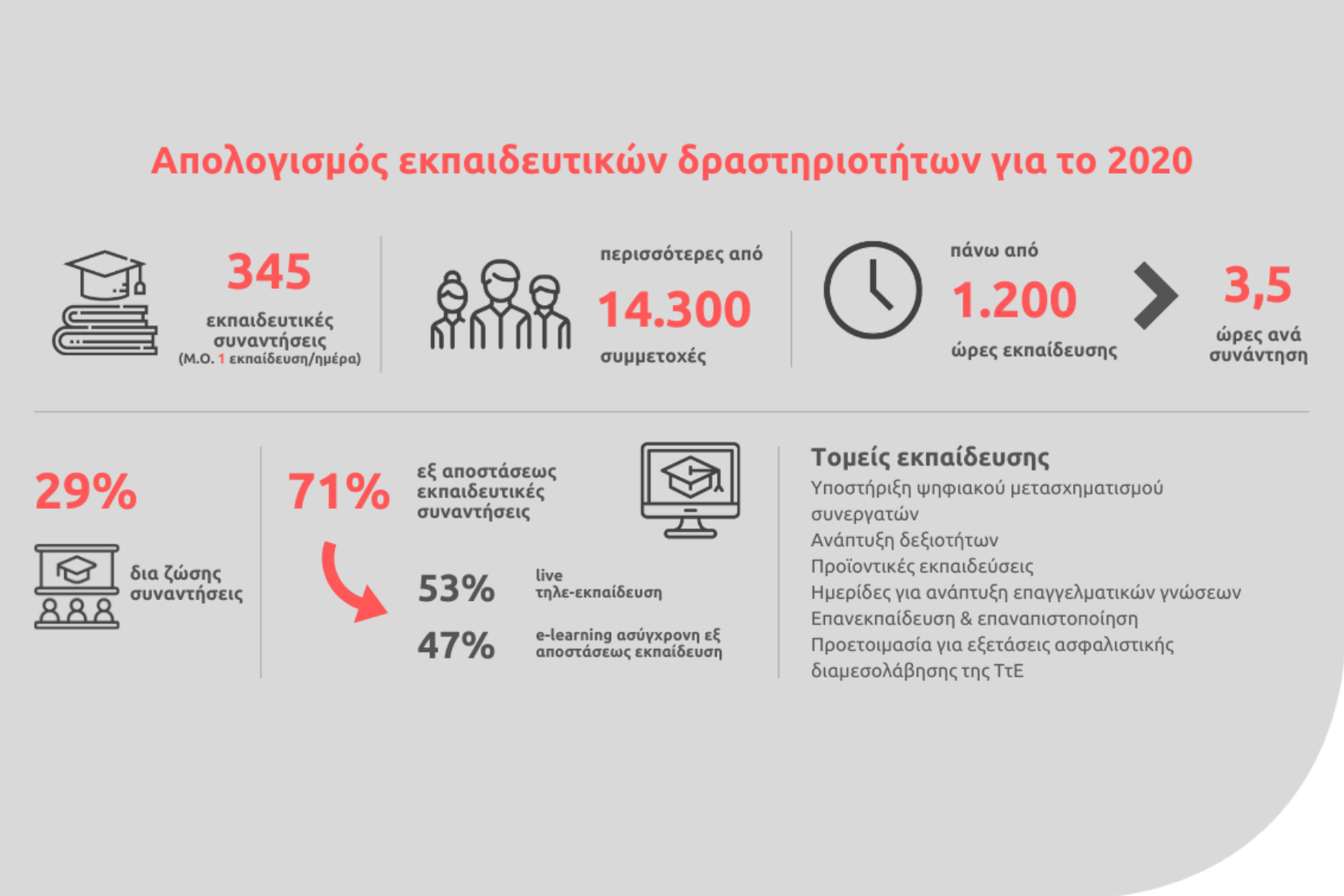 Απολογισμός εκπαιδευτικών δραστηριοτήτων για το 2020

345
εκπαιδευτικές συναντήσεις
(Μ.Ο. 1 εκπαίδευση/ημέρα)

περισσότερες από
14.300
συμμετοχές

πάνω από
1.200
ώρες εκπαίδευσης

3,5
ώρες ανά συνάντηση

29%
δια ζώσης συναντήσεις

71%
εξ αποστάσεως εκπαιδευτικές συναντήσεις

53%
live τηλε-εκπαίδευση

47%
e-learning ασύγχρονη εξ αποστάσεως εκπαίδευση

Τομείς εκπαίδευσης
Υποστήριξη ψηφιακού μετασχηματισμού συνεργατών
Ανάπτυξη δεξιοτήτων
Προϊοντικές εκπαιδεύσεις
Ημερίδες για ανάπτυξη επαγγελματικών γνώσεων
Επανεκπαίδευση & επαναπιστοποίηση
Προετοιμασία για εξετάσεις ασφαλιστικής διαμεσολάβησης της ΤτΕ