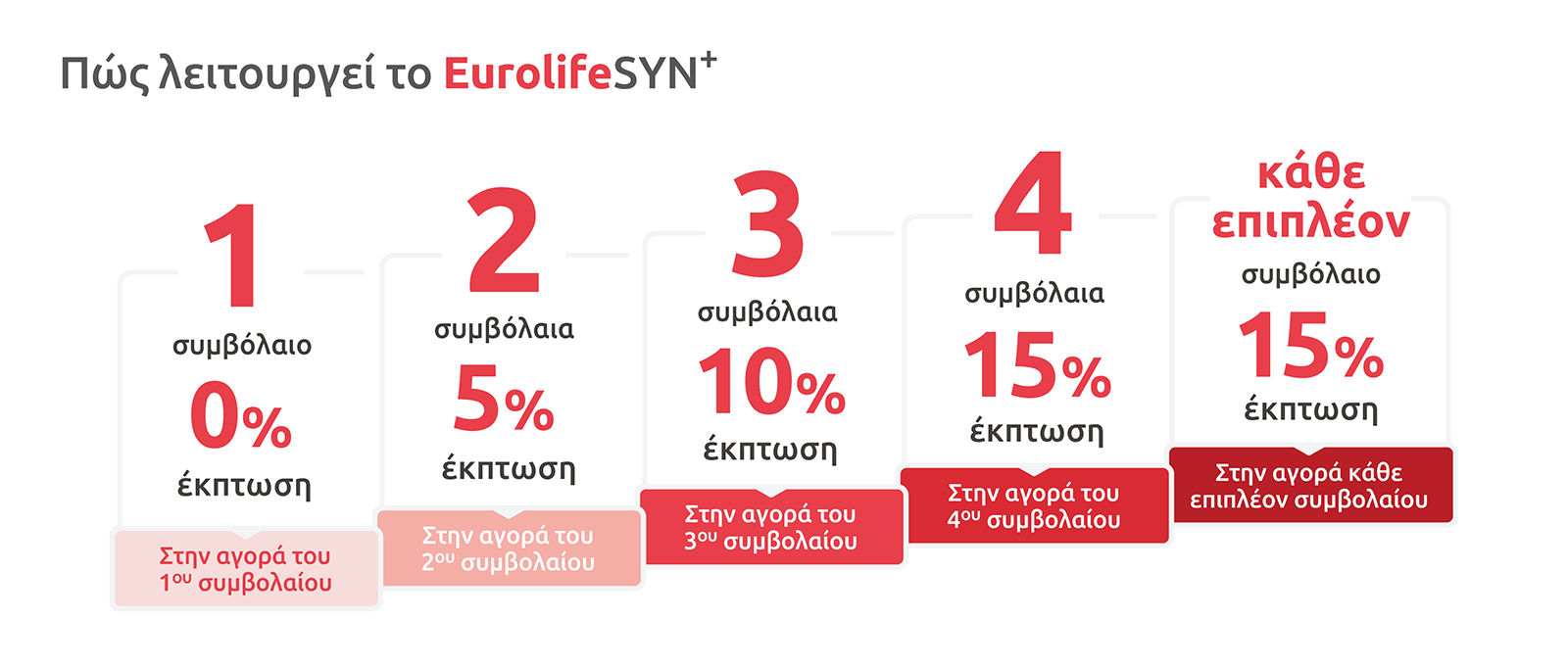 Πώς λειτουργεί το EurolifeSYN$^+$

1
συμβόλαιο
0%
έκπτωση
Στην αγορά του 1$^{ου}$ συμβολαίου

2
συμβόλαια
5%
έκπτωση
Στην αγορά του 2$^{ου}$ συμβολαίου

3
συμβόλαια
10%
έκπτωση
Στην αγορά του 3$^{ου}$ συμβολαίου

4
συμβόλαια
15%
έκπτωση
Στην αγορά του 4$^{ου}$ συμβολαίου

κάθε επιπλέον
συμβόλαιο
15%
έκπτωση
Στην αγορά κάθε επιπλέον συμβολαίου