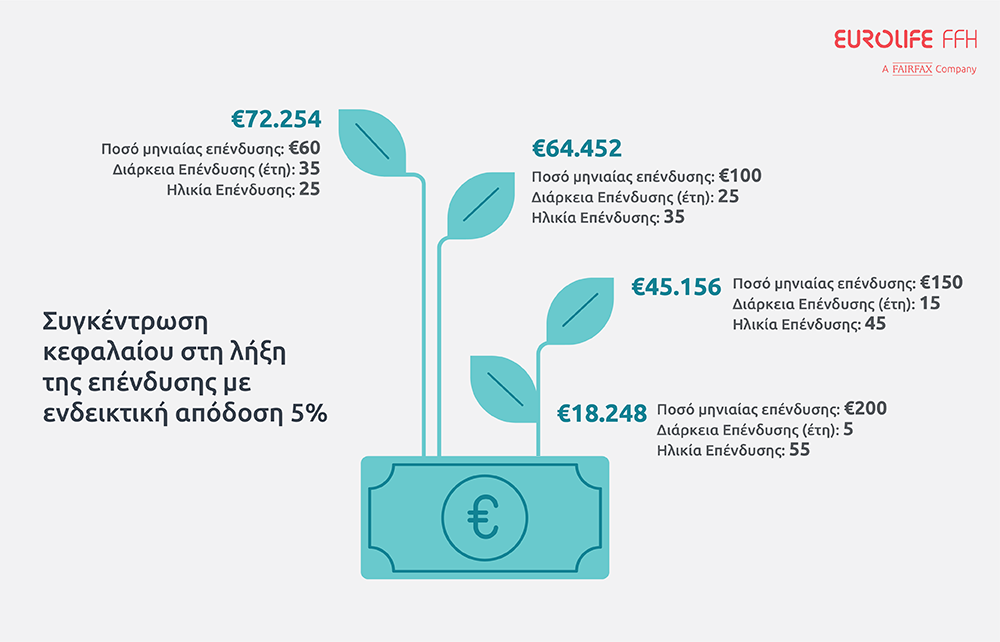 EUROLIFE FFH
A FAIRFAX Company

€72.254
Ποσό μηνιαίας επένδυσης: €60
Διάρκεια Επένδυσης (έτη): 35
Ηλικία Επένδυσης: 25

€64.452
Ποσό μηνιαίας επένδυσης: €100
Διάρκεια Επένδυσης (έτη): 25
Ηλικία Επένδυσης: 35

€45.156
Ποσό μηνιαίας επένδυσης: €150
Διάρκεια Επένδυσης (έτη): 15
Ηλικία Επένδυσης: 45

Συγκέντρωση κεφαλαίου στη λήξη της επένδυσης με ενδεικτική απόδοση 5%

€18.248
Ποσό μηνιαίας επένδυσης: €200
Διάρκεια Επένδυσης (έτη): 5
Ηλικία Επένδυσης: 55

€