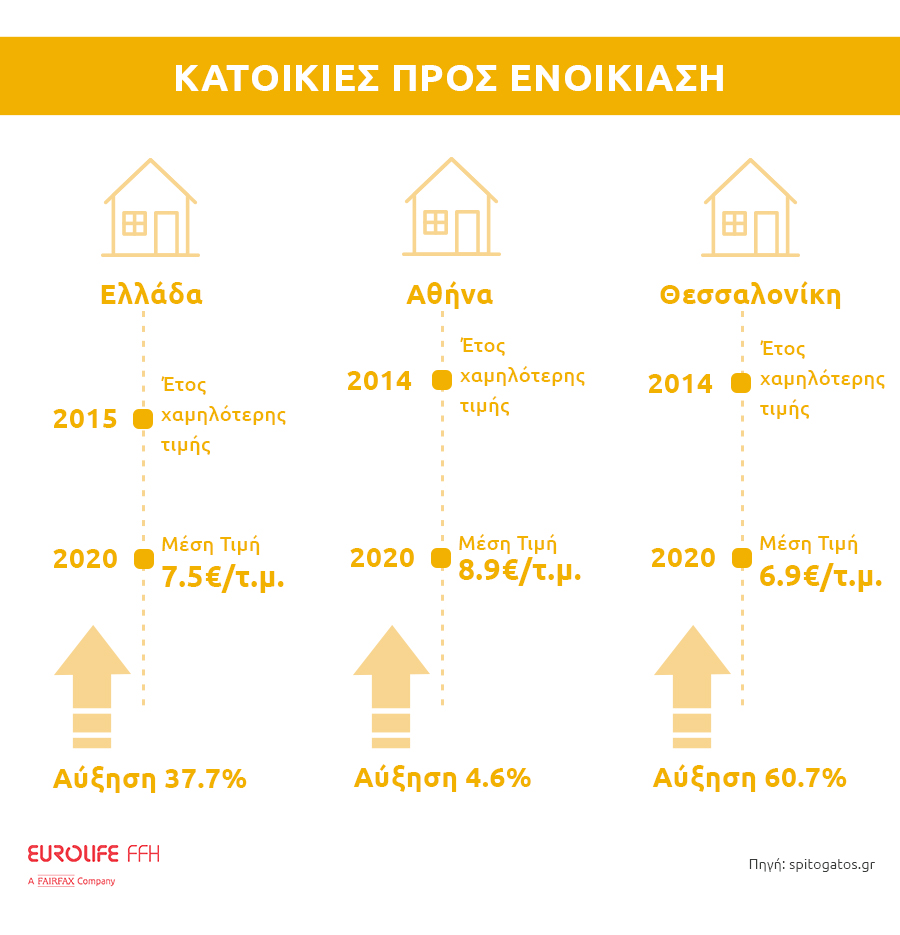 ΚΑΤΟΙΚΙΕΣ ΠΡΟΣ ΕΝΟΙΚΙΑΣΗ

Ελλάδα

2015 Έτος χαμηλότερης τιμής

2020 Μέση Τιμή 7.5€/τ.μ.

Αύξηση 37.7%

Αθήνα

2014 Έτος χαμηλότερης τιμής

2020 Μέση Τιμή 8.9€/τ.μ.

Αύξηση 4.6%

Θεσσαλονίκη

2014 Έτος χαμηλότερης τιμής

2020 Μέση Τιμή 6.9€/τ.μ.

Αύξηση 60.7%

EUROLIFE FFH
A FAIRFAX Company

Πηγή: spitogatos.gr