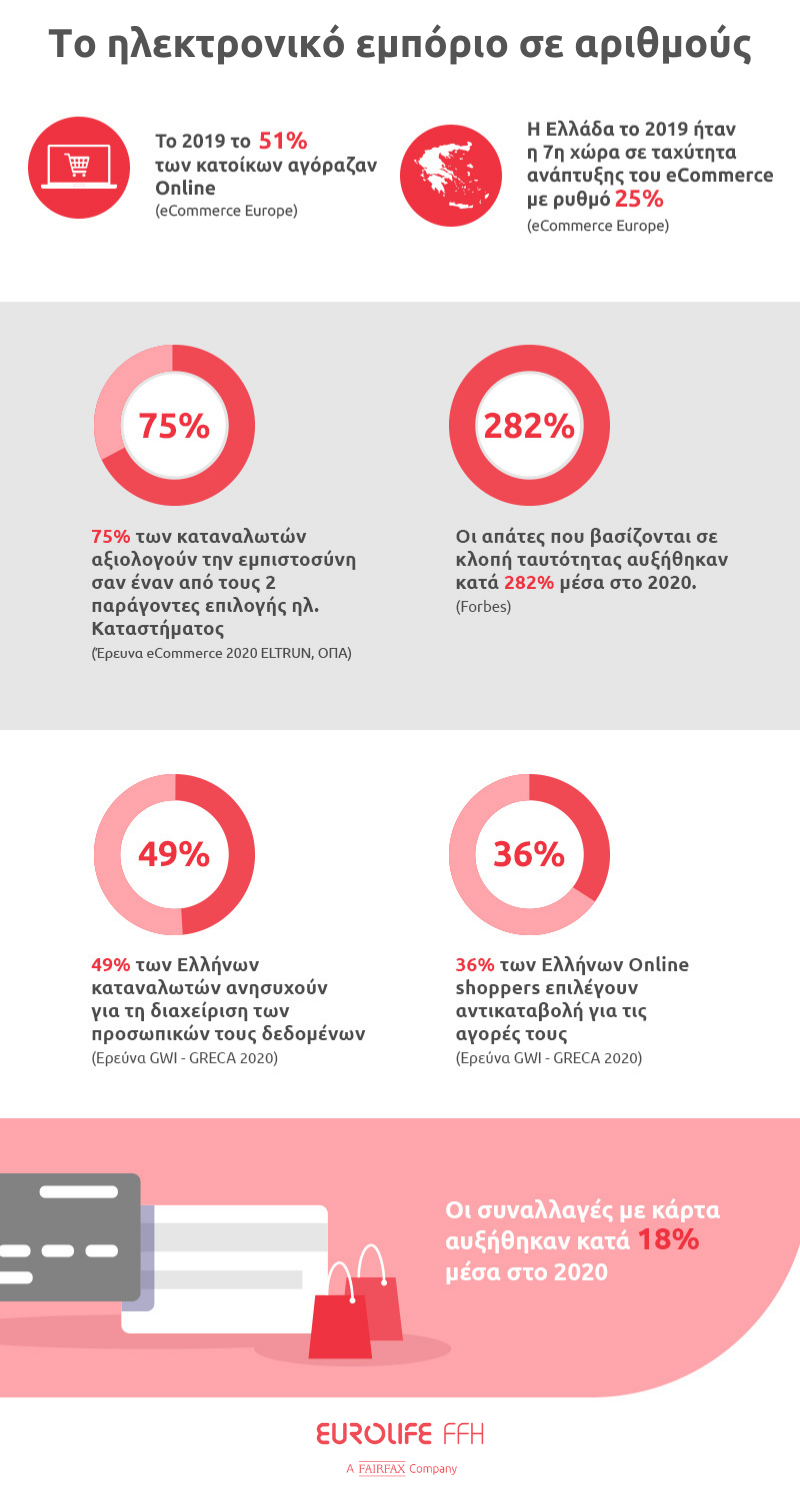 Το ηλεκτρονικό εμπόριο σε αριθμούς

Το 2019 το 51% των κατοίκων αγόραζαν Online
(eCommerce Europe)

Η Ελλάδα το 2019 ήταν η 7η χώρα σε ταχύτητα ανάπτυξης του eCommerce με ρυθμό 25%
(eCommerce Europe)

75%

75% των καταναλωτών αξιολογούν την εμπιστοσύνη σαν έναν από τους 2 παράγοντες επιλογής ηλ. Καταστήματος
(Έρευνα eCommerce 2020 ELTRUN, ΟΠΑ)

282%

Οι απάτες που βασίζονται σε κλοπή ταυτότητας αυξήθηκαν κατά 282% μέσα στο 2020.
(Forbes)

49%

49% των Ελλήνων καταναλωτών ανησυχούν για τη διαχείριση των προσωπικών τους δεδομένων
(Ερεύνα GWI - GRECA 2020)

36%

36% των Ελλήνων Online shoppers επιλέγουν αντικαταβολή για τις αγορές τους
(Ερεύνα GWI - GRECA 2020)

Οι συναλλαγές με κάρτα αυξήθηκαν κατά 18% μέσα στο 2020

EUROLIFE FFH
A FAIRFAX Company