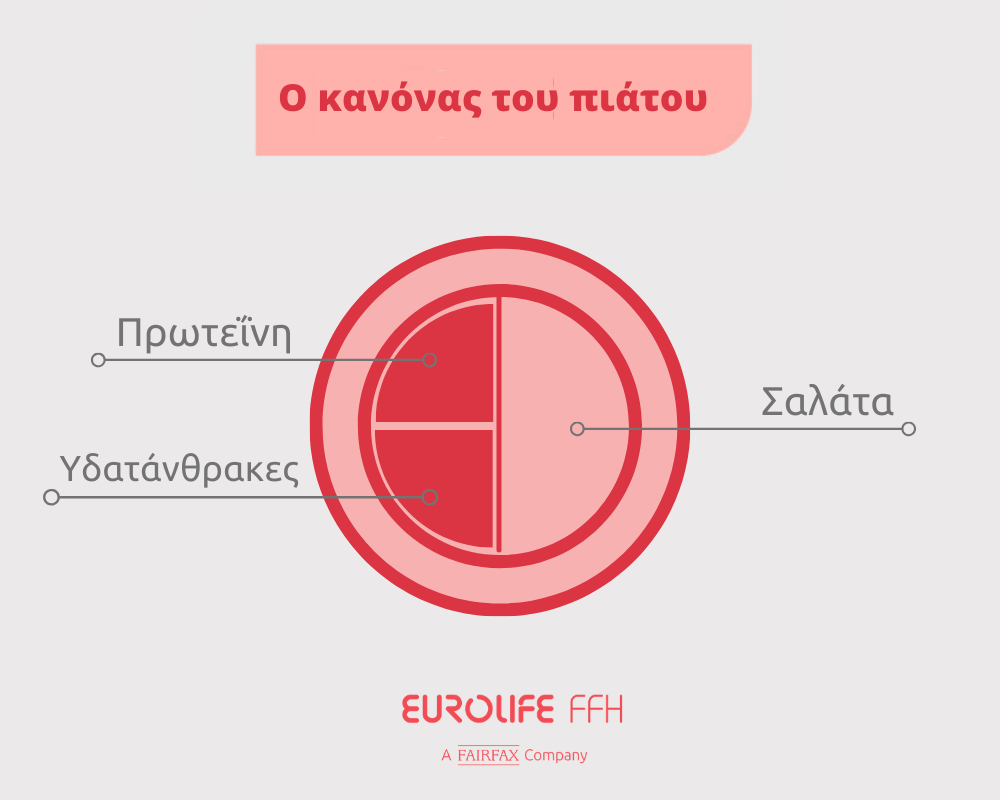 Ο κανόνας του πιάτου

Πρωτεΐνη

Υδατάνθρακες

Σαλάτα

EUROLIFE FFH

A FAIRFAX Company