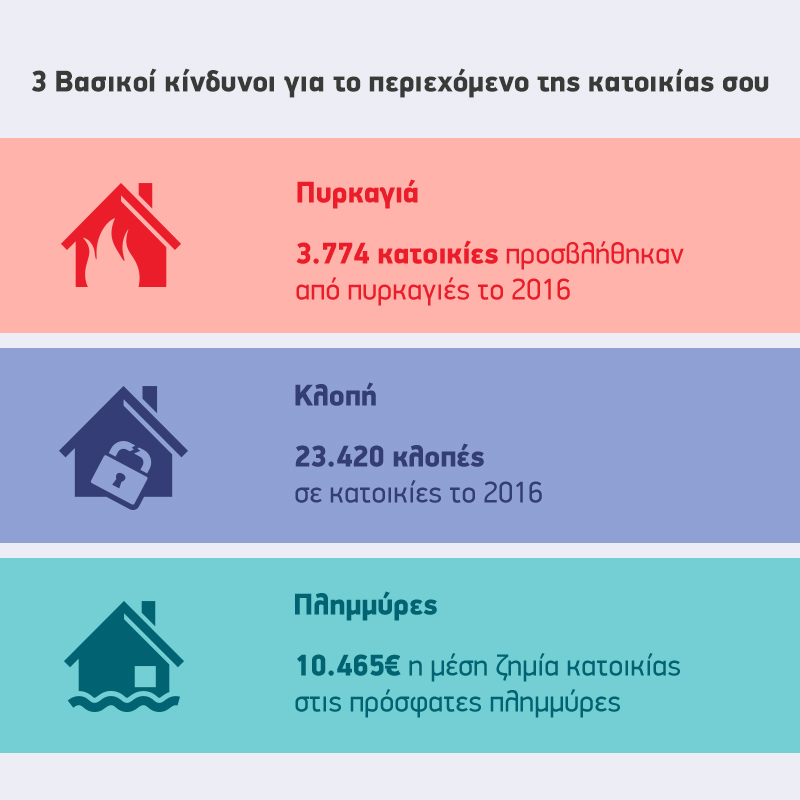 3 Βασικοί κίνδυνοι για το περιεχόμενο της κατοικίας σου

Πυρκαγιά

3.774 κατοικίες προσβλήθηκαν από πυρκαγιές το 2016

Κλοπή

23.420 κλοπές σε κατοικίες το 2016

Πλημμύρες

10.465€ η μέση ζημία κατοικίας στις πρόσφατες πλημμύρες