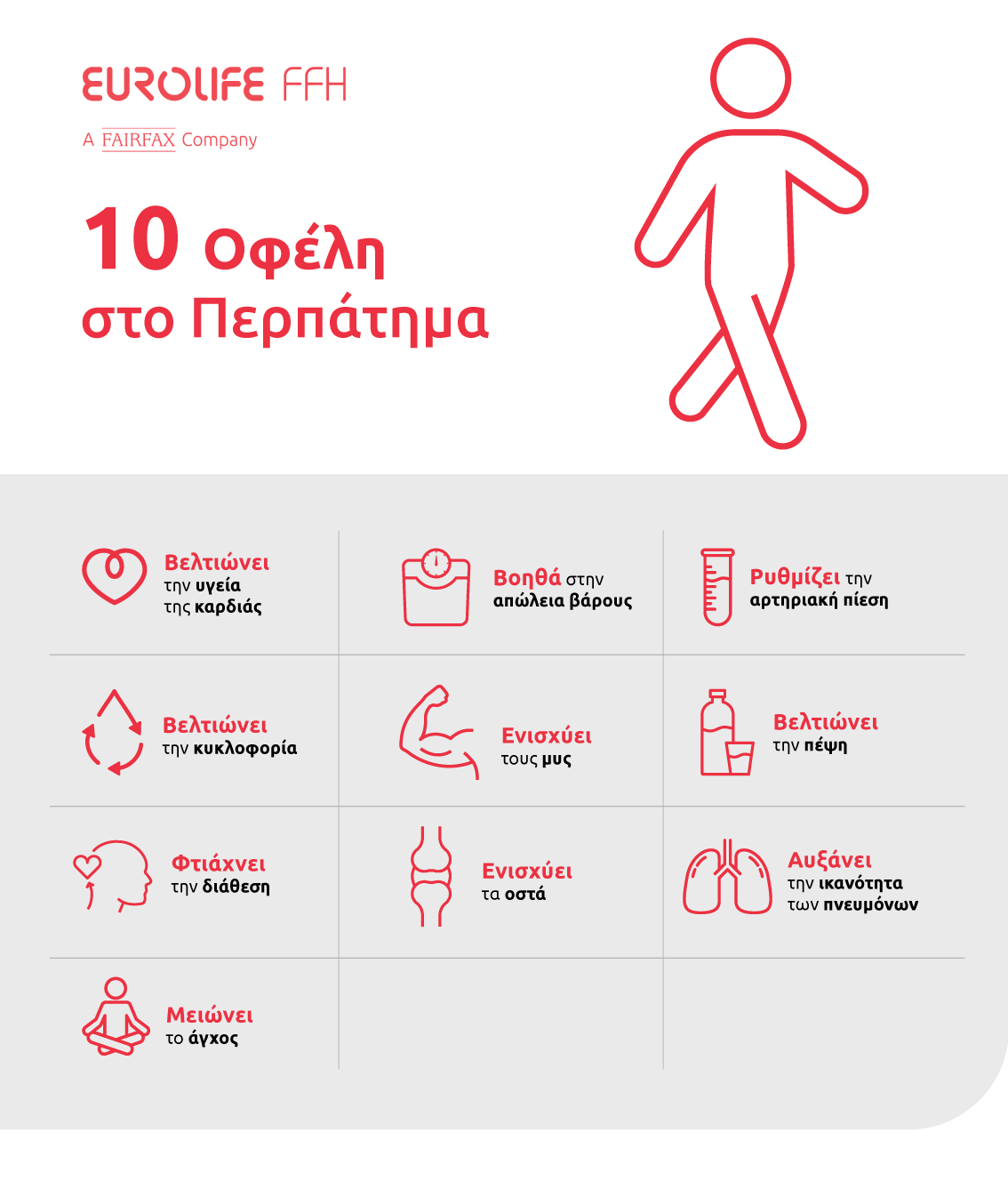 EUROLIFE FFH

A FAIRFAX Company

10 Οφέλη στο Περπάτημα

Βελτιώνει την υγεία της καρδιάς

Βοηθά στην απώλεια βάρους

Ρυθμίζει την αρτηριακή πίεση

Βελτιώνει την κυκλοφορία

Ενισχύει τους μυς

Βελτιώνει την πέψη

Φτιάχνει την διάθεση

Ενισχύει τα οστά

Αυξάνει την ικανότητα των πνευμόνων

Μειώνει το άγχος